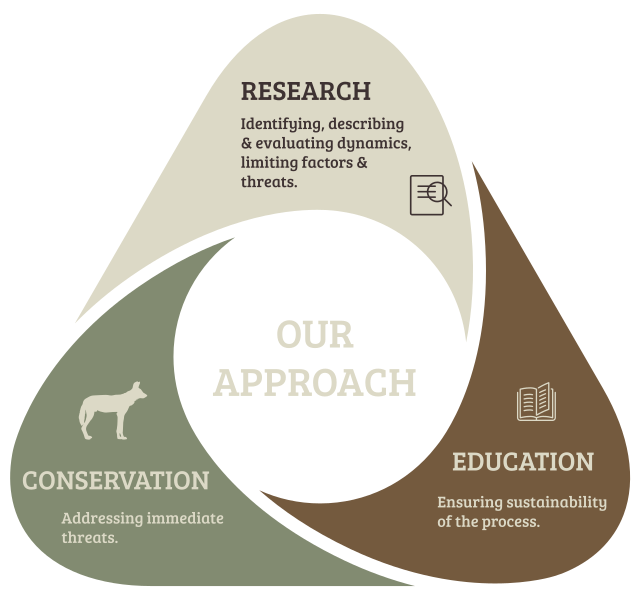 RESEARCH

Identifying, describing & evaluating dynamics, limiting factors & threats.

OUR APPROACH

CONSERVATION

Addressing immediate threats.

EDUCATION

Ensuring sustainability of the process.